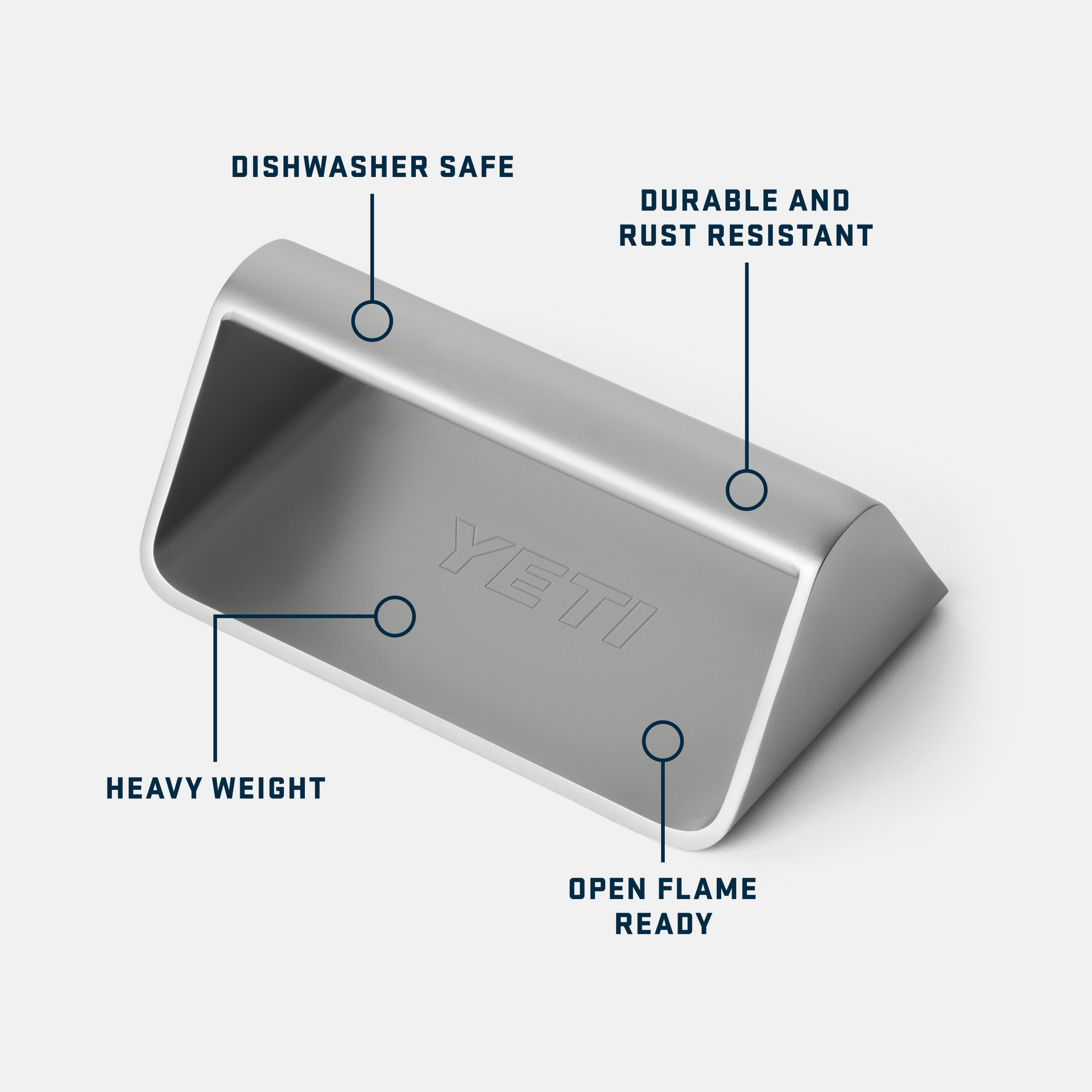 DISHWASHER SAFE

DURABLE AND RUST RESISTANT

YETI

HEAVY WEIGHT

OPEN FLAME READY